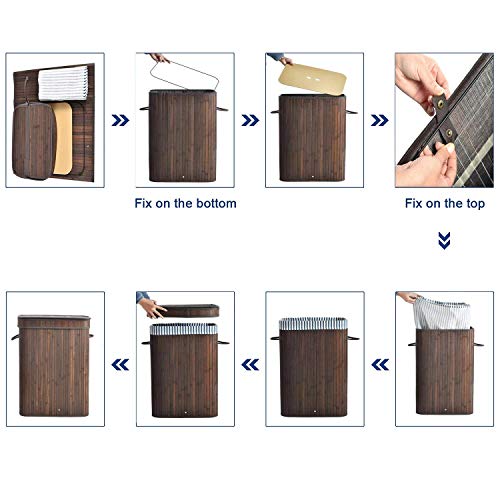 Fix on the bottom

Fix on the top