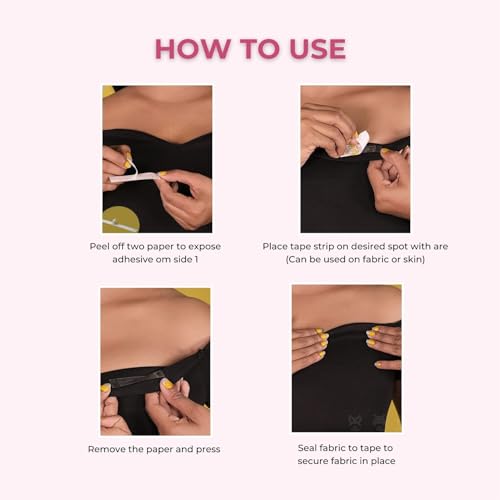 HOW TO USE

Peel off two paper to expose adhesive om side 1

Place tape strip on desired spot with are (Can be used on fabric or skin)

Remove the paper and press

Seal fabric to tape to secure fabric in place