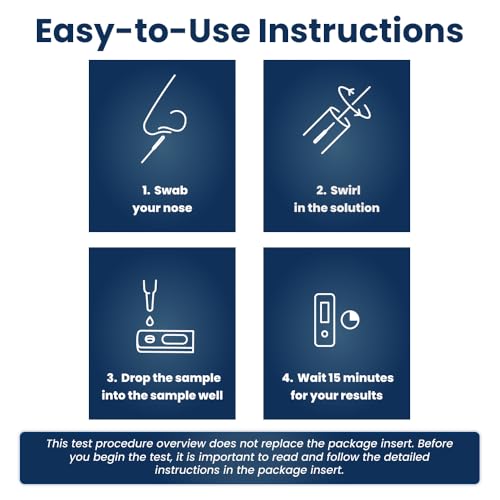 Easy-to-Use Instructions

1. Swab your nose

2. Swirl in the solution

3. Drop the sample into the sample well

4. Wait 15 minutes for your results

This test procedure overview does not replace the package insert. Before you begin the test, it is important to read and follow the detailed instructions in the package insert.