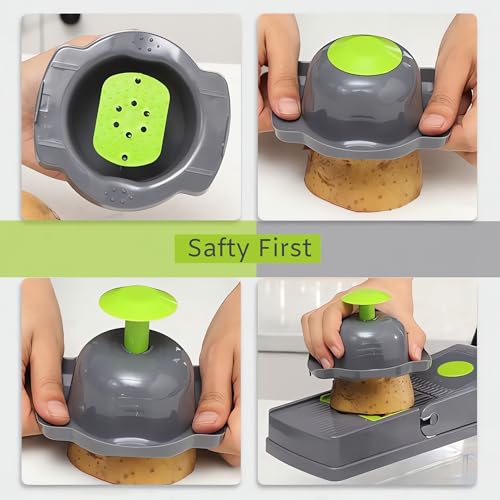 Safty First