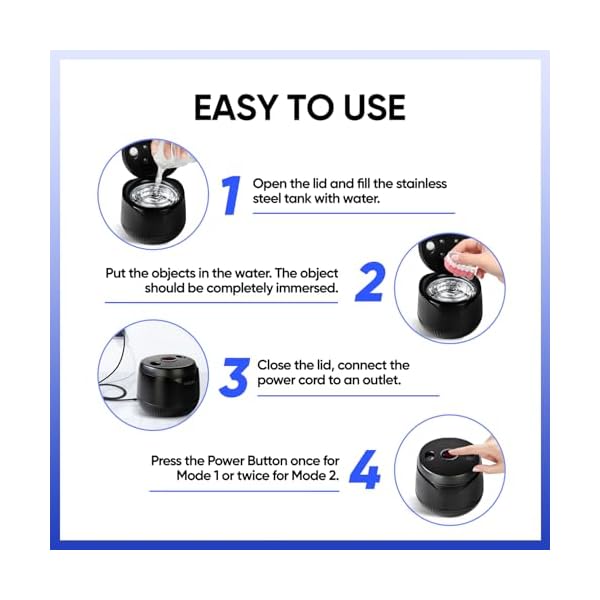 EASY TO USE

1 Open the lid and fill the stainless steel tank with water.

Put the objects in the water. The object should be completely immersed. 2

3 Close the lid, connect the power cord to an outlet.

Press the Power Button once for Mode 1 or twice for Mode 2. 4