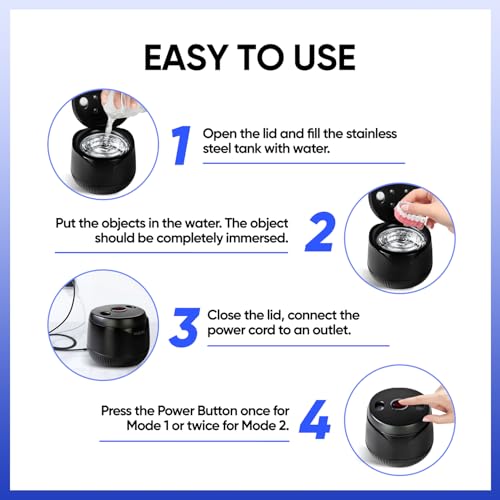 EASY TO USE

1 Open the lid and fill the stainless steel tank with water.

Put the objects in the water. The object should be completely immersed. 2

3 Close the lid, connect the power cord to an outlet.

Press the Power Button once for Mode 1 or twice for Mode 2. 4