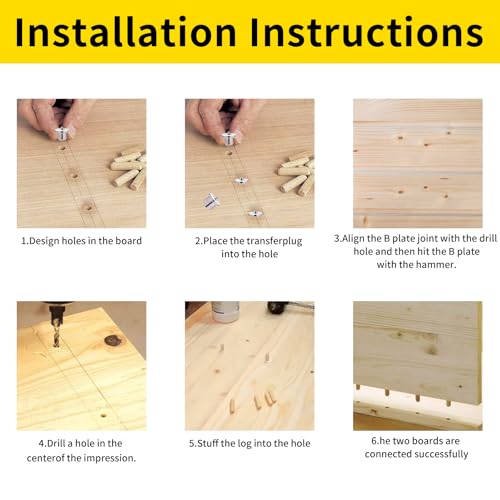 Installation Instructions

1.Design holes in the board

2.Place the transferplug into the hole

3.Align the B plate joint with the drill hole and then hit the B plate with the hammer.

4.Drill a hole in the centerof the impression.

5.Stuff the log into the hole

6.he two boards are connected successfully