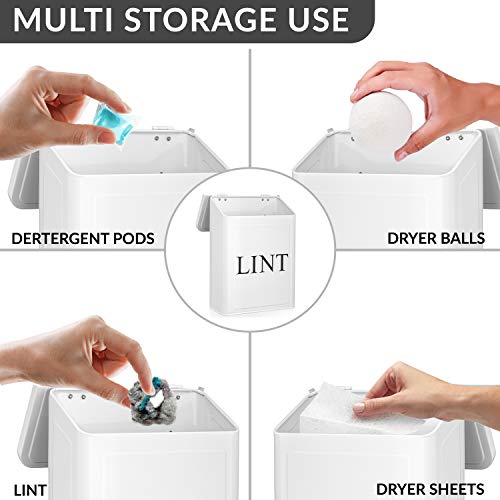 MULTI STORAGE USE

DERTERGENT PODS

DRYER BALLS

LINT

LINT

DRYER SHEETS