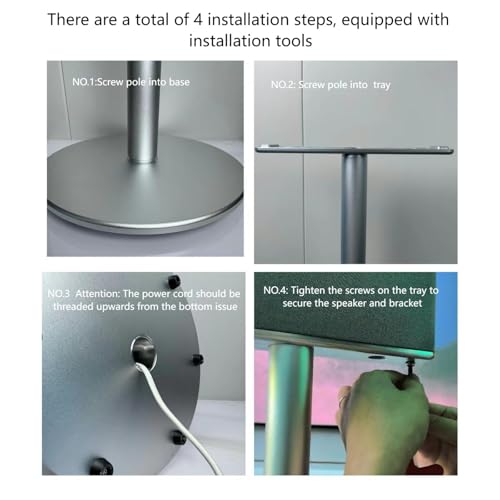 There are a total of 4 installation steps, equipped with installation tools

NO.1:Screw pole into base

NO.2: Screw pole into tray

NO.3 Attention: The power cord should be threaded upwards from the bottom issue

NO.4: Tighten the screws on the tray to secure the speaker and bracket