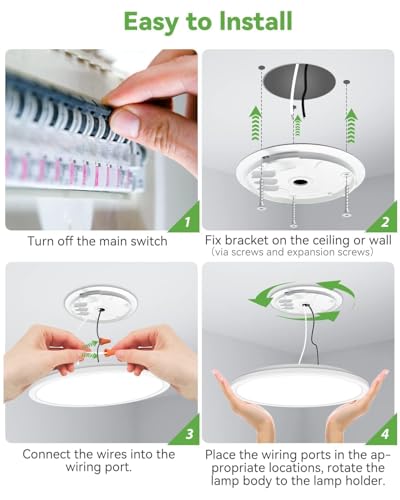 Easy to Install

1

Turn off the main switch

2

Fix bracket on the ceiling or wall
(via screws and expansion screws)

3

Connect the wires into the wiring port.

4

Place the wiring ports in the appropriate locations, rotate the lamp body to the lamp holder.