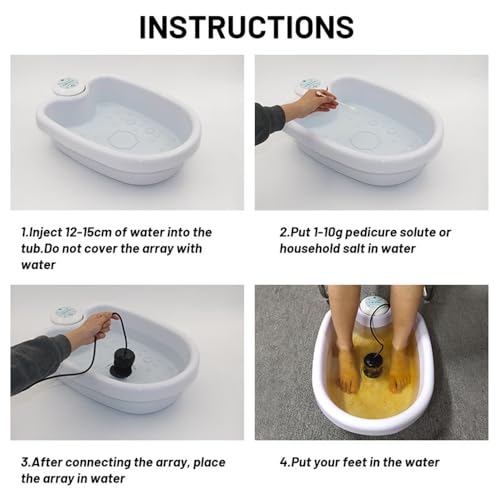 INSTRUCTIONS

1.Inject 12-15cm of water into the tub.Do not cover the array with water

2.Put 1-10g pedicure solute or household salt in water

3.After connecting the array, place the array in water

4.Put your feet in the water