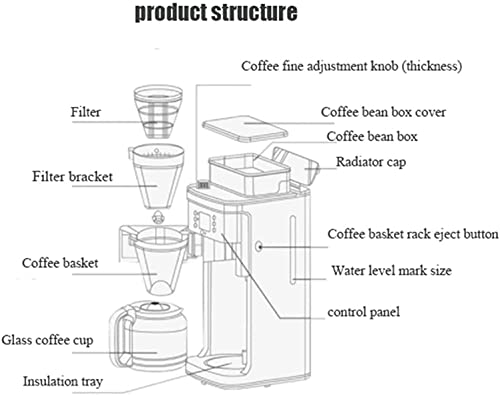 product structure

Coffee fine adjustment knob (thickness)

Filter

Coffee bean box cover

Coffee bean box

Radiator cap

Filter bracket

Coffee basket rack eject button

Coffee basket

Water level mark size

control panel

Glass coffee cup

Insulation tray