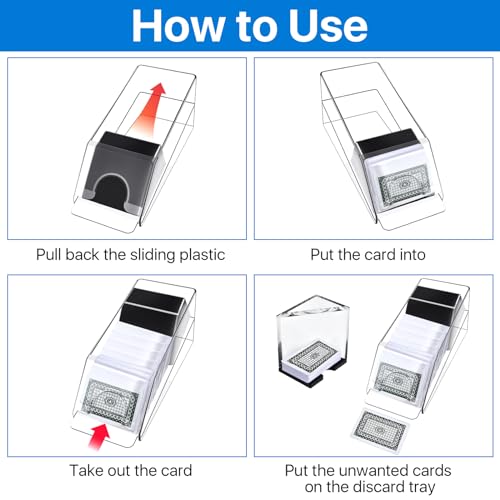 How to Use

Pull back the sliding plastic

Put the card into

Take out the card

Put the unwanted cards on the discard tray