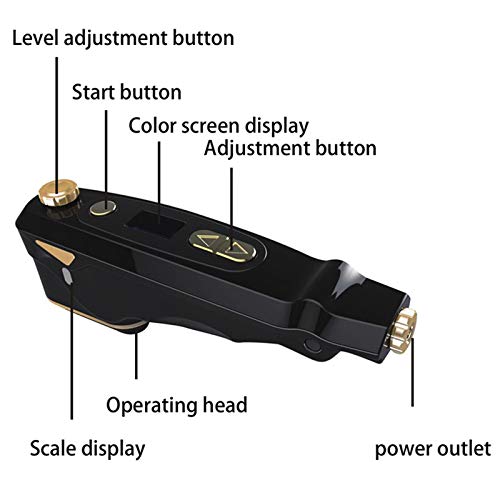 Level adjustment button

Start button

Color screen display

Adjustment button

Operating head

Scale display

power outlet