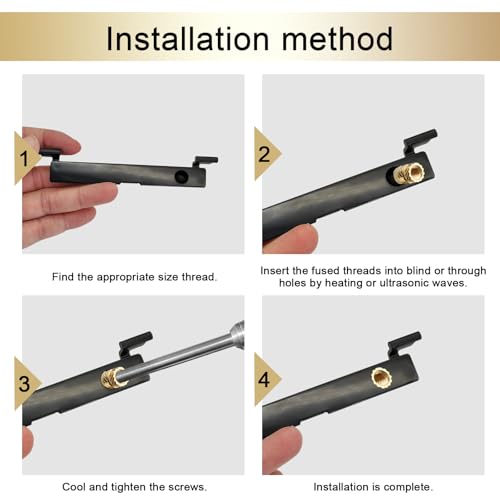 Installation method

1

Find the appropriate size thread.

2

Insert the fused threads into blind or through holes by heating or ultrasonic waves.

3

Cool and tighten the screws.

4

Installation is complete.