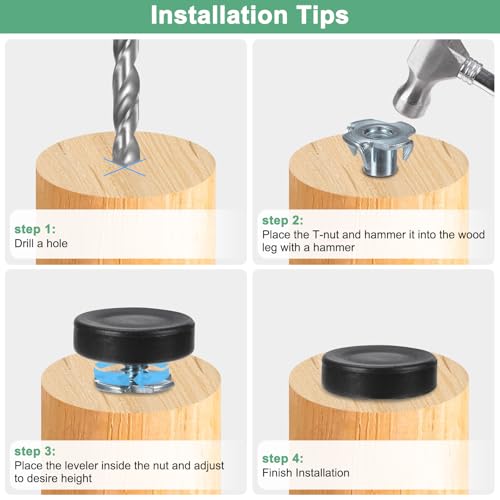 Installation Tips

step 1:
Drill a hole

step 2:
Place the T-nut and hammer it into the wood leg with a hammer

step 3:
Place the leveler inside the nut and adjust to desire height

step 4:
Finish Installation