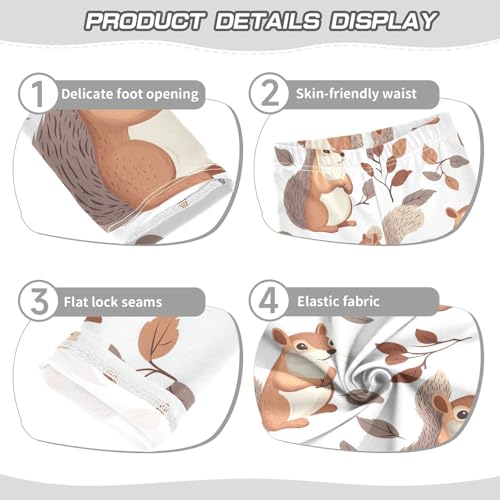 PRODUCT DETAILS DISPLAY

1 Delicate foot opening

2 Skin-friendly waist

3 Flat lock seams

4 Elastic fabric