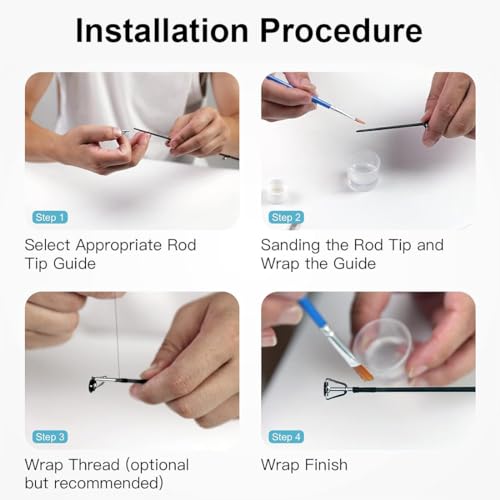 Installation Procedure

Step 1

Select Appropriate Rod Tip Guide

Step 2

Sanding the Rod Tip and Wrap the Guide

Step 3

Wrap Thread (optional but recommended)

Step 4

Wrap Finish