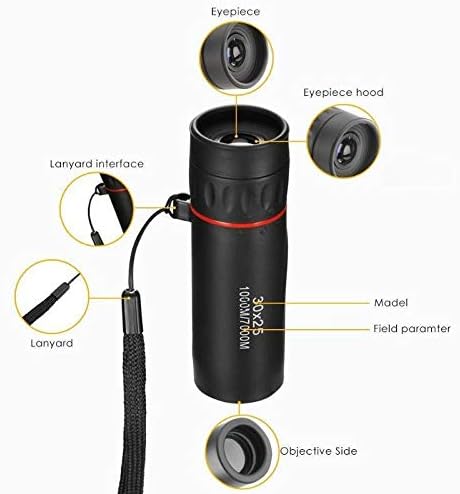 Eyepiece

Eyepiece hood

Lanyard interface

Lanyard

30x25
1000M/7000M

Madel

Field paramter

Objective Side