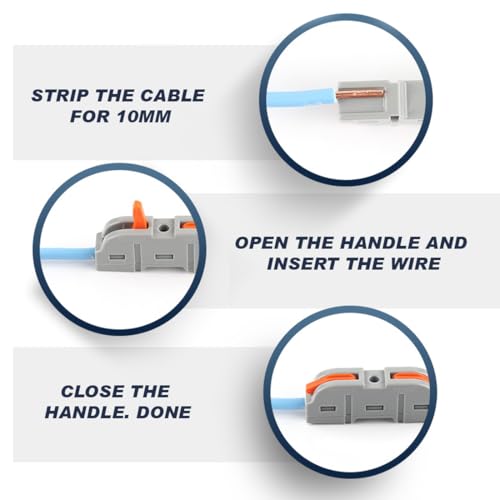 STRIP THE CABLE FOR 10MM

OPEN THE HANDLE AND INSERT THE WIRE

CLOSE THE HANDLE. DONE