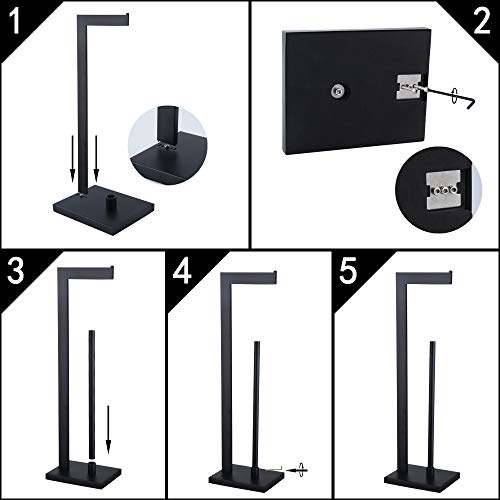 1

2

3

4

5