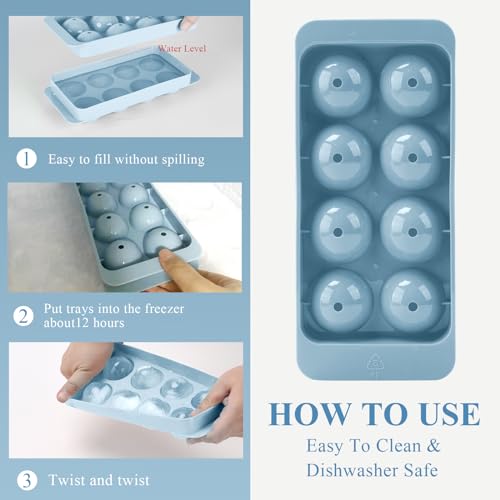 Water Level

1 Easy to fill without spilling

2 Put trays into the freezer about12 hours

3 Twist and twist

HOW TO USE

Easy To Clean & Dishwasher Safe