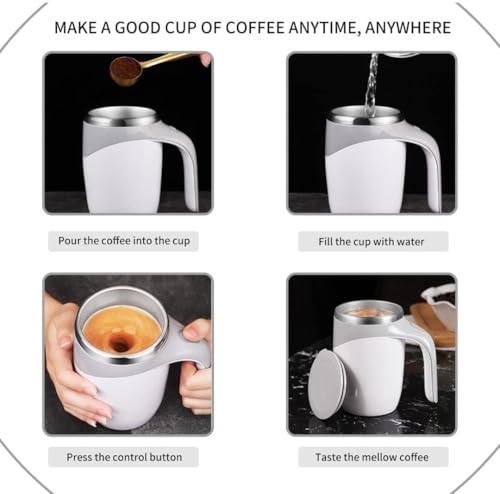 MAKE A GOOD CUP OF COFFEE ANYTIME, ANYWHERE

Pour the coffee into the cup

Fill the cup with water

Press the control button

Taste the mellow coffee