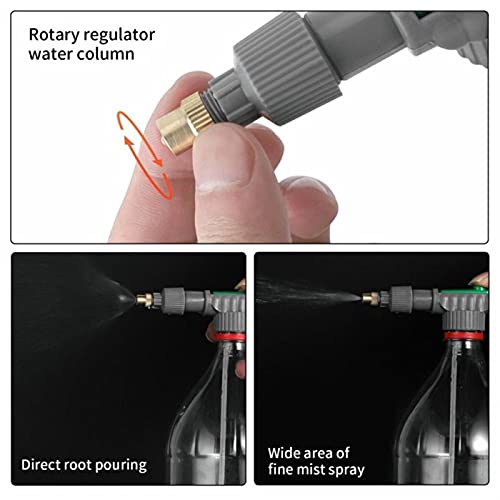 Rotary regulator water column

Direct root pouring

Wide area of fine mist spray