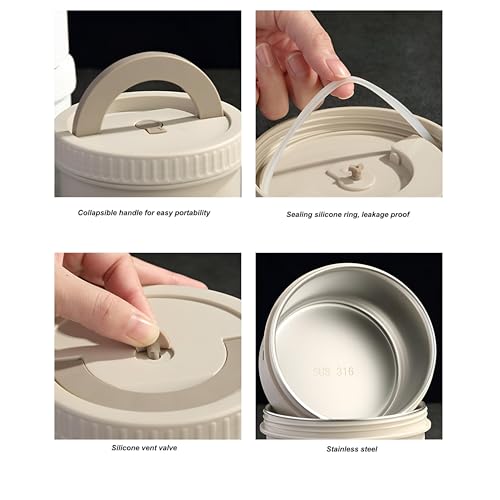 Collapsible handle for easy portability

Sealing silicone ring, leakage proof

Silicone vent valve

SUS 316

Stainless steel