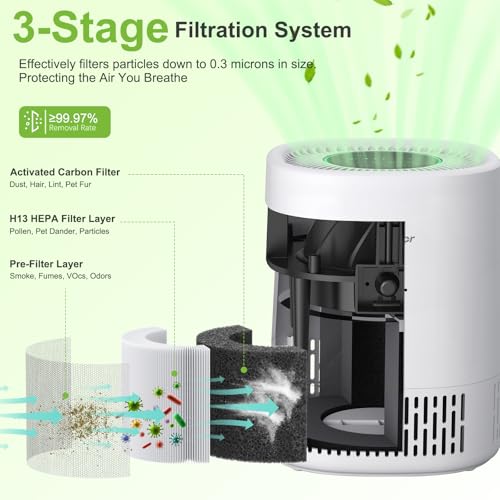 3-Stage Filtration System

Effectively filters particles down to 0.3 microns in size. Protecting the Air You Breathe

≥99.97% Removal Rate

Activated Carbon Filter
Dust, Hair, Lint, Pet Fur

H13 HEPA Filter Layer
Pollen, Pet Dander, Particles

Pre-Filter Layer
Smoke, Fumes, VOcs, Odors