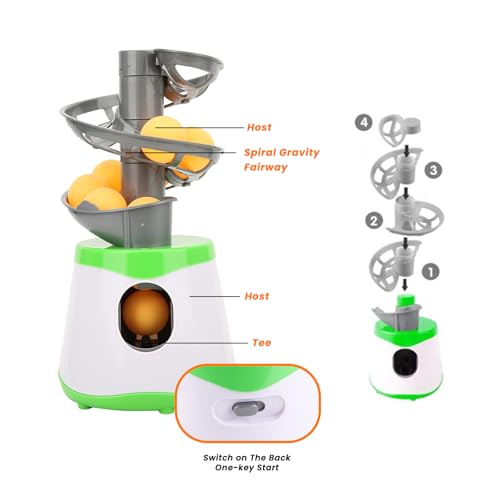 Host

Spiral Gravity Fairway

Host

Tee

Switch on The Back
One-key Start

4

3

2

1