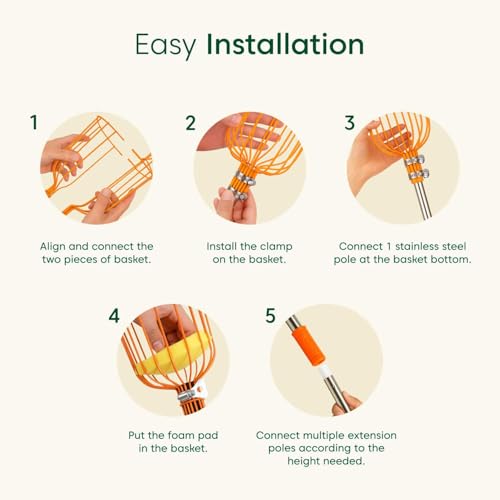 Easy Installation

1

Align and connect the two pieces of basket.

2

Install the clamp on the basket.

3

Connect 1 stainless steel pole at the basket bottom.

4

Put the foam pad in the basket.

5

Connect multiple extension poles according to the height needed.