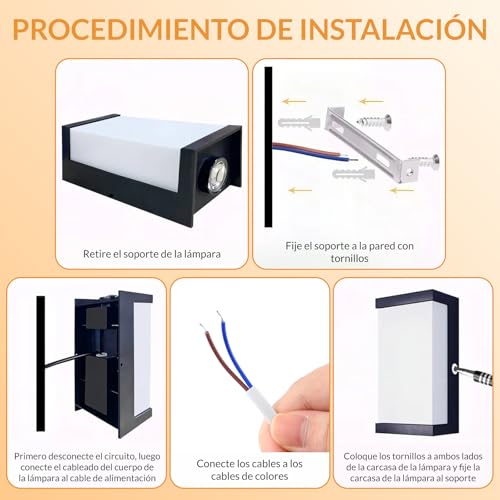 PROCEDIMIENTO DE INSTALACIÓN

Retire el soporte de la lámpara

Fije el soporte a la pared con tornillos

Primero desconecte el circuito, luego conecte el cableado del cuerpo de la lámpara al cable de alimentación

Conecte los cables a los cables de colores

Coloque los tornillos a ambos lados de la carcasa de la lámpara y fije la carcasa de la lámpara al soporte