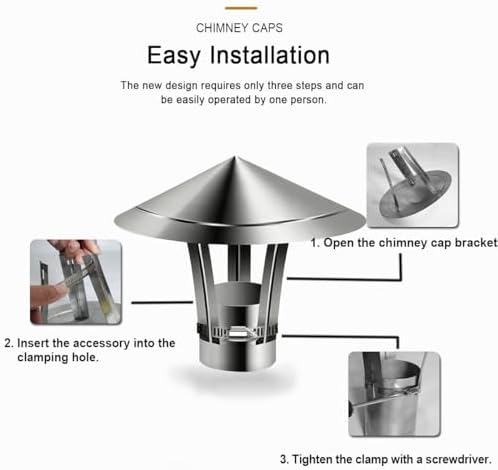 CHIMNEY CAPS

Easy Installation

The new design requires only three steps and can be easily operated by one person.

1. Open the chimney cap bracket

2. Insert the accessory into the clamping hole.

3. Tighten the clamp with a screwdriver.