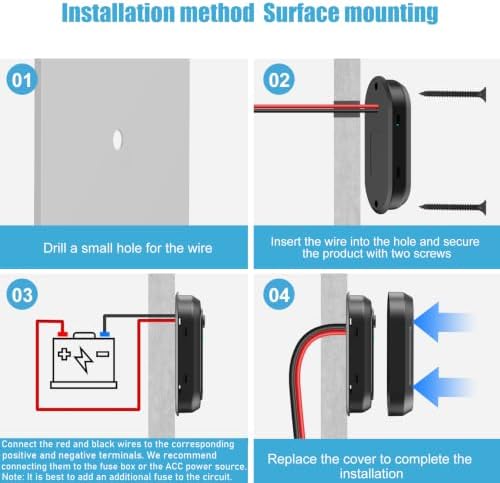 Installation method Surface mounting

01

Drill a small hole for the wire

02

Insert the wire into the hole and secure the product with two screws

03

Connect the red and black wires to the corresponding positive and negative terminals. We recommend connecting them to the fuse box or the ACC power source. Note: It is best to add an additional fuse to the circuit.

04

Replace the cover to complete the installation