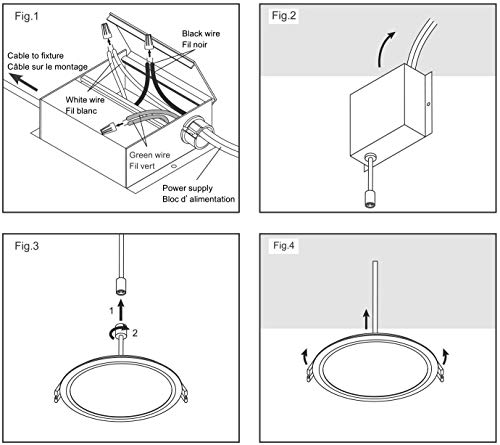 Fig.1

Cable to fixture
Câble sur le montage

Black wire
Fil noir

White wire
Fil blanc

Green wire
Fil vert

Power supply
Bloc d' alimentation

Fig.2

Fig.3

1

2

Fig.4