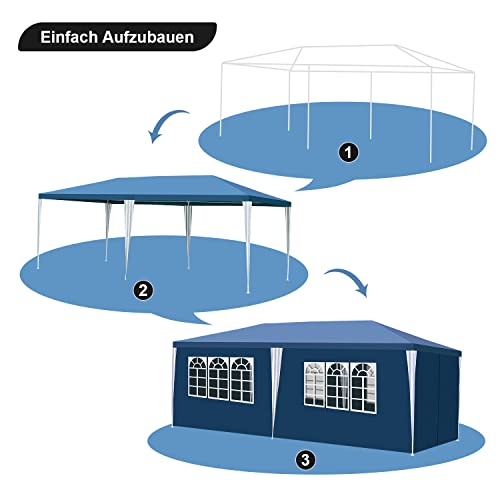 Einfach Aufzubauen

1

2

3