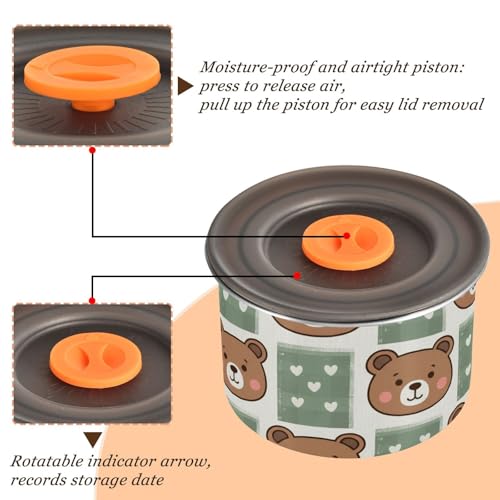 Moisture-proof and airtight piston:
press to release air,
pull up the piston for easy lid removal

Rotatable indicator arrow,
records storage date