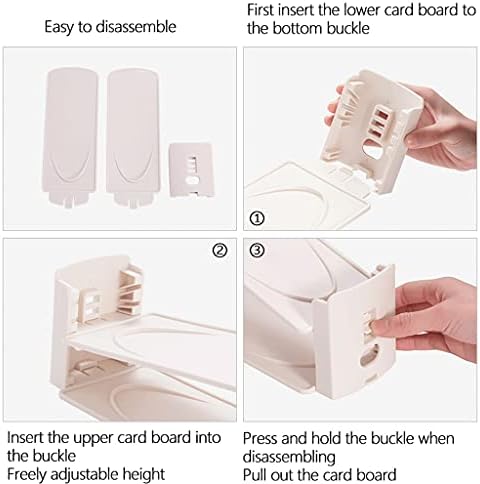 Easy to disassemble

First insert the lower card board to the bottom buckle

①

②

③

Insert the upper card board into the buckle
Freely adjustable height

Press and hold the buckle when disassembling
Pull out the card board