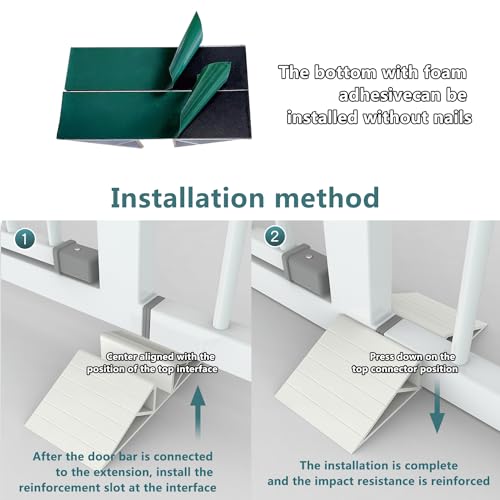 The bottom with foam adhesivecan be installed without nails

Installation method

1

Center aligned with the position of the top interface

After the door bar is connected to the extension, install the reinforcement slot at the interface

2

Press down on the top connector position

The installation is complete and the impact resistance is reinforced