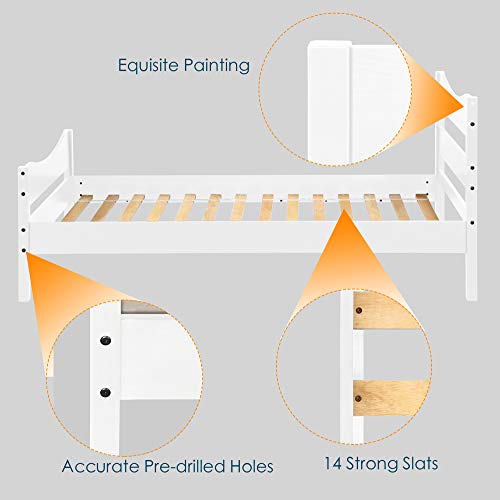 Equisite Painting

Accurate Pre-drilled Holes

14 Strong Slats