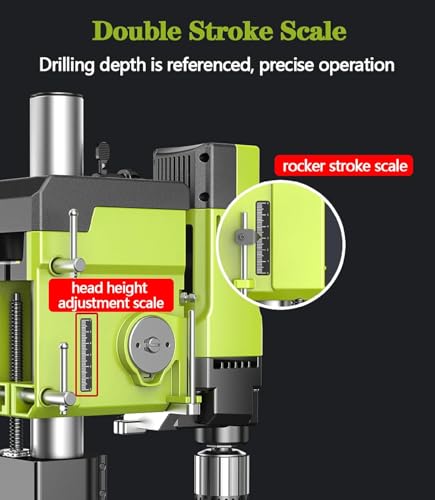 Double Stroke Scale
Drilling depth is referenced, precise operation

rocker stroke scale

head height adjustment scale