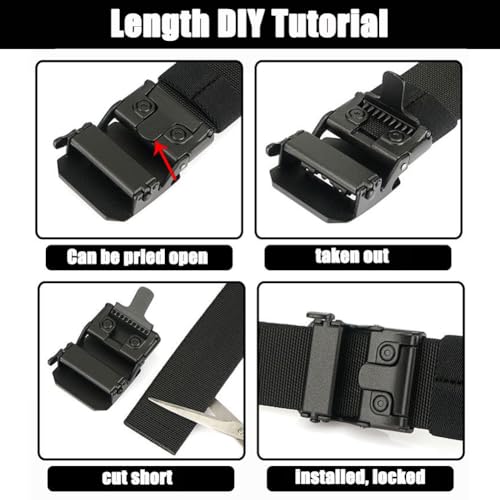 Length DIY Tutorial

Can be pried open

taken out

cut short

installed, locked