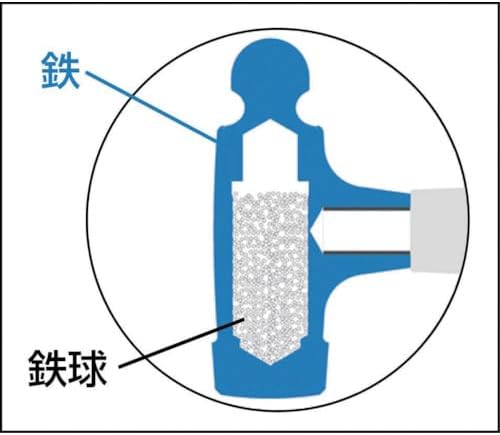 鉄

鉄球