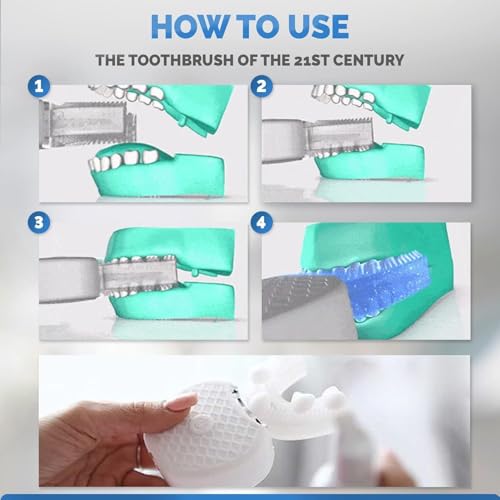 HOW TO USE

THE TOOTHBRUSH OF THE 21ST CENTURY

1

2

3

4