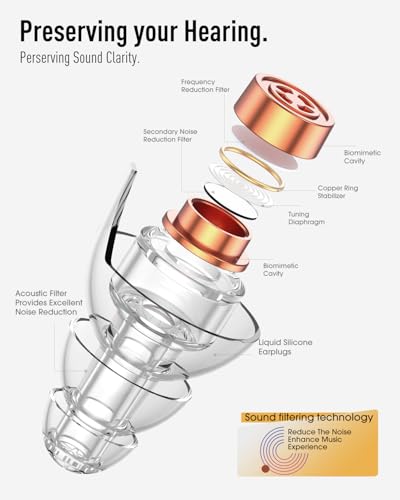 Preserving your Hearing.
Perserving Sound Clarity.

Frequency Reduction Filter

Secondary Noise Reduction Filter

Biomimetic Cavity

Copper Ring Stabilizer

Tuning Diaphragm

Biomimetic Cavity

Acoustic Filter Provides Excellent Noise Reduction

Liquid Silicone Earplugs

Sound filtering technology

Reduce The Noise Enhance Music Experience