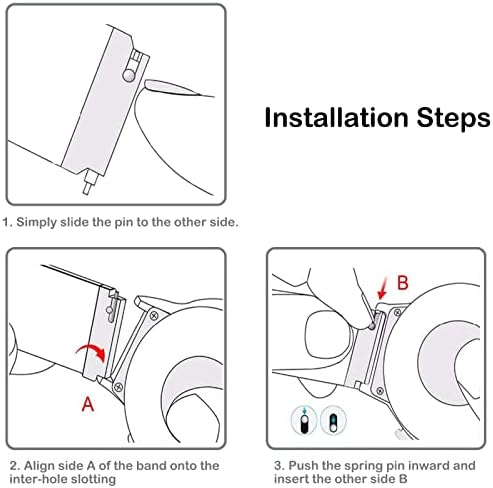 Installation Steps

1. Simply slide the pin to the other side.

A

2. Align side A of the band onto the inter-hole slotting

B

3. Push the spring pin inward and insert the other side B