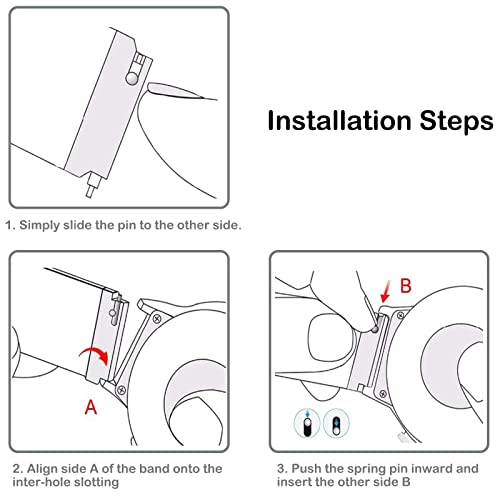 Installation Steps

1. Simply slide the pin to the other side.

A

2. Align side A of the band onto the inter-hole slotting

B

3. Push the spring pin inward and insert the other side B