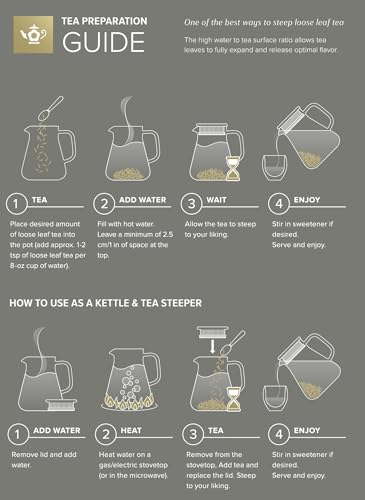 TEA PREPARATION
GUIDE

One of the best ways to steep loose leaf tea

The high water to tea surface ratio allows tea leaves to fully expand and release optimal flavor.

1 TEA

Place desired amount of loose leaf tea into the pot (add approx. 1-2 tsp of loose leaf tea per 8-oz cup of water).

2 ADD WATER

Fill with hot water. Leave a minimum of 2.5 cm/1 in of space at the top.

3 WAIT

Allow the tea to steep to your liking.

4 ENJOY

Stir in sweetener if desired.
Serve and enjoy.

HOW TO USE AS A KETTLE & TEA STEEPER

1 ADD WATER

Remove lid and add water.

2 HEAT

Heat water on a gas/electric stovetop (or in the microwave).

3 TEA

Remove from the stovetop. Add tea and replace the lid. Steep to your liking.

4 ENJOY

Stir in sweetener if desired.
Serve and enjoy.