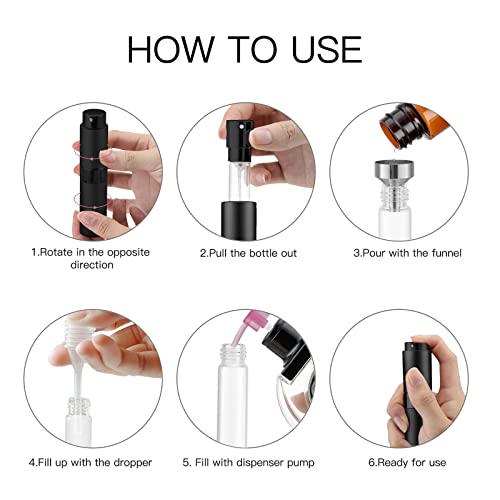 HOW TO USE

1.Rotate in the opposite direction

2.Pull the bottle out

3.Pour with the funnel

4.Fill up with the dropper

5. Fill with dispenser pump

6.Ready for use