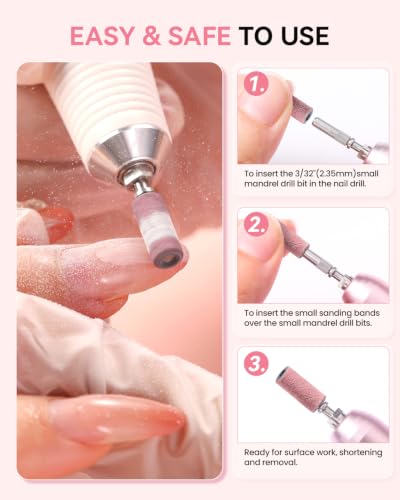 EASY & SAFE TO USE

1.

To insert the 3/32"(2.35mm)small mandrel drill bit in the nail drill.

2.

To insert the small sanding bands over the small mandrel drill bits.

3.

Ready for surface work, shortening and removal.