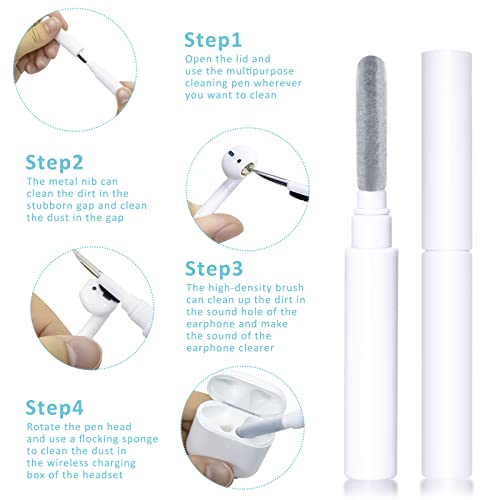 Step1
Open the lid and use the multipurpose cleaning pen wherever you want to clean

Step2
The metal nib can clean the dirt in the stubborn gap and clean the dust in the gap

Step3
The high-density brush can clean up the dirt in the sound hole of the earphone and make the sound of the earphone clearer

Step4
Rotate the pen head and use a flocking sponge to clean the dust in the wireless charging box of the headset