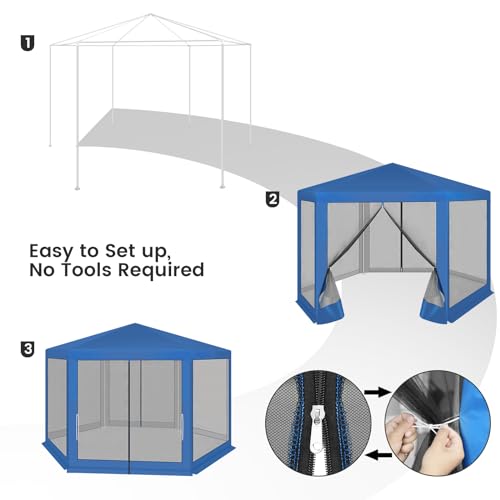 1

2

Easy to Set up,
No Tools Required

3