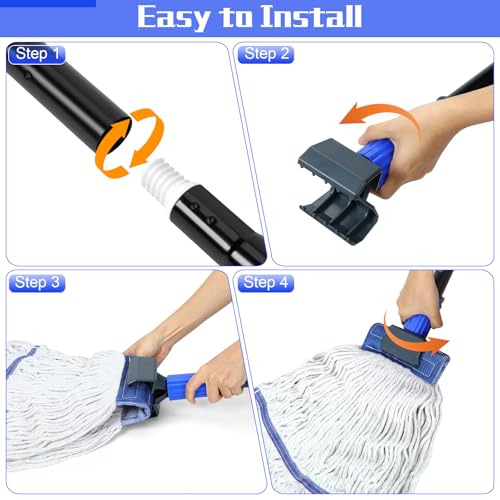 Easy to Install

Step 1

Step 2

Step 3

Step 4